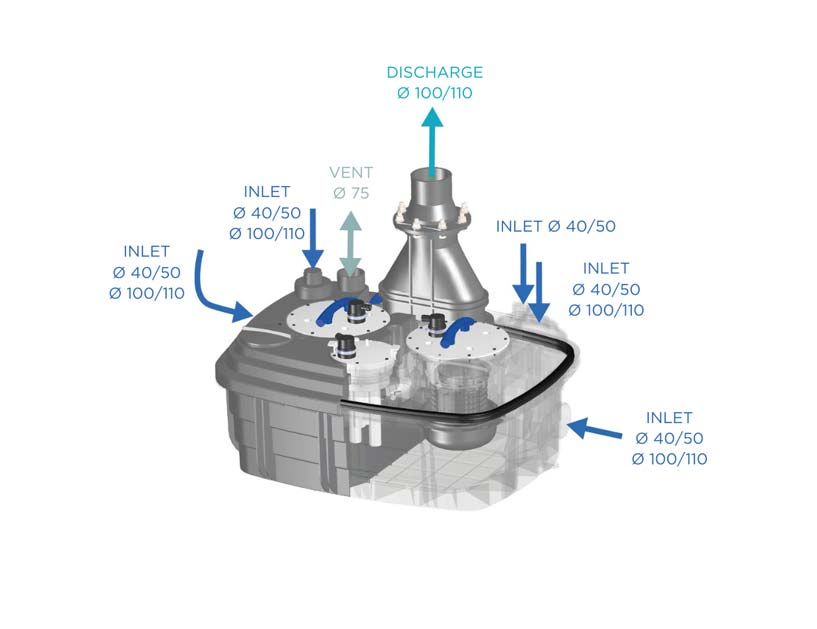 DISCHARGE
Ø 100/110

VENT
Ø 75

INLET
Ø 40/50
Ø 100/110

INLET
Ø 40/50
Ø 100/110

INLET Ø 40/50

INLET
Ø 40/50
Ø 100/110

INLET
Ø 40/50
Ø 100/110